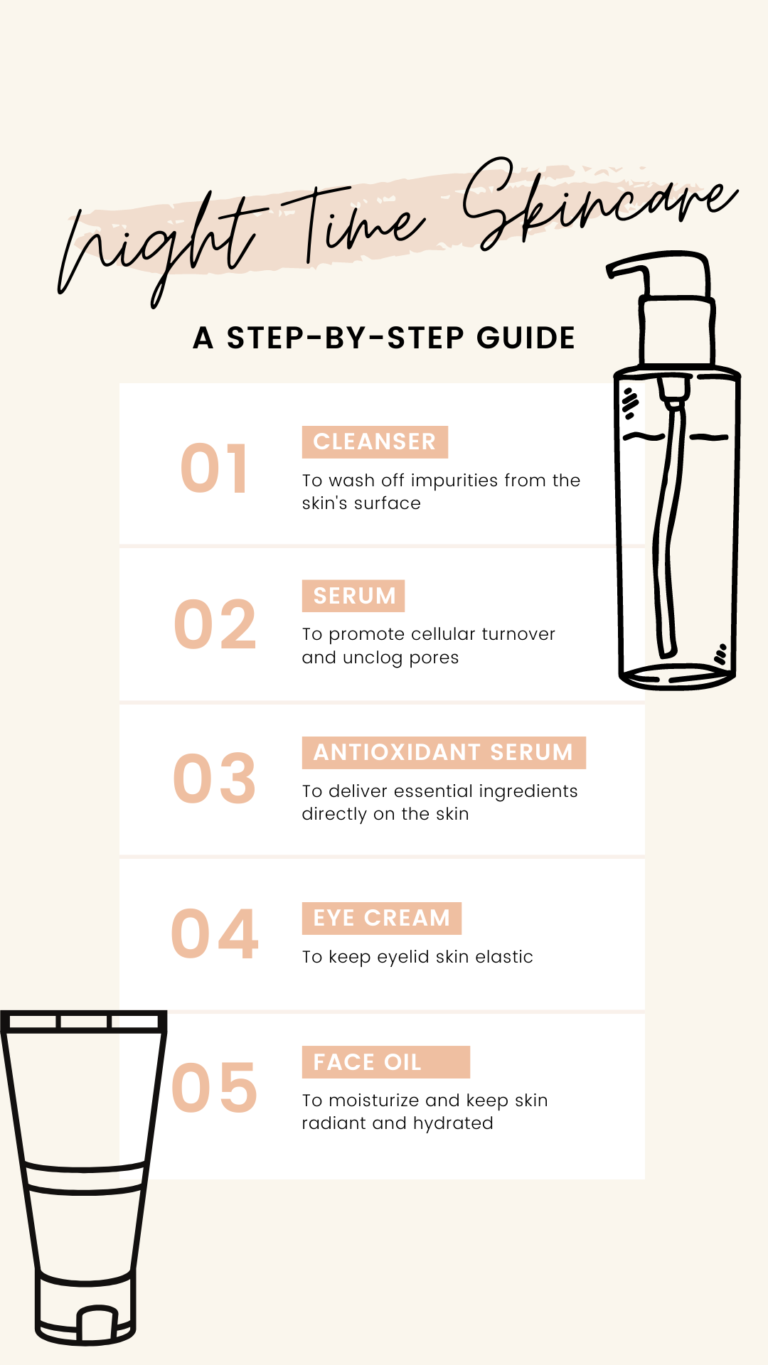 Night Time Skincare

A STEP-BY-STEP GUIDE

01
CLEANSER
To wash off impurities from the skin's surface

02
SERUM
To promote cellular turnover and unclog pores

03
ANTIOXIDANT SERUM
To deliver essential ingredients directly on the skin

04
EYE CREAM
To keep eyelid skin elastic

05
FACE OIL
To moisturize and keep skin radiant and hydrated